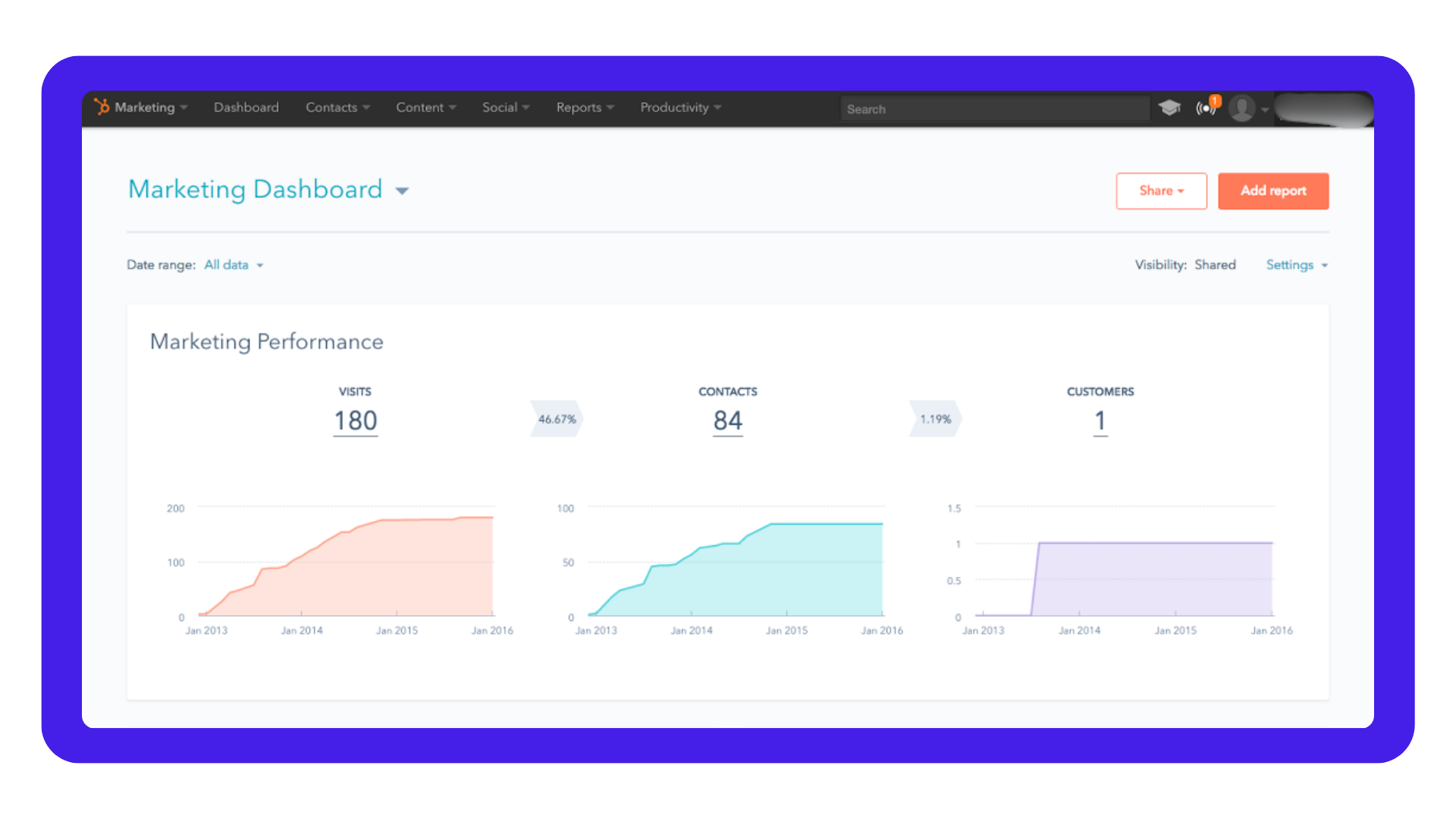 Marketing Dashboard Contacts Content Social Reports Productivity Search 1

Marketing Dashboard

Share Add report

Date range: All data

Visibility: Shared Settings

Marketing Performance

VISITS
180

46.67%

CONTACTS
84

1.19%

CUSTOMERS
1

200
100
0
Jan 2013 Jan 2014 Jan 2015 Jan 2016

100
50
0
Jan 2013 Jan 2014 Jan 2015 Jan 2016

1.5
1
0.5
0
Jan 2013 Jan 2014 Jan 2015 Jan 2016